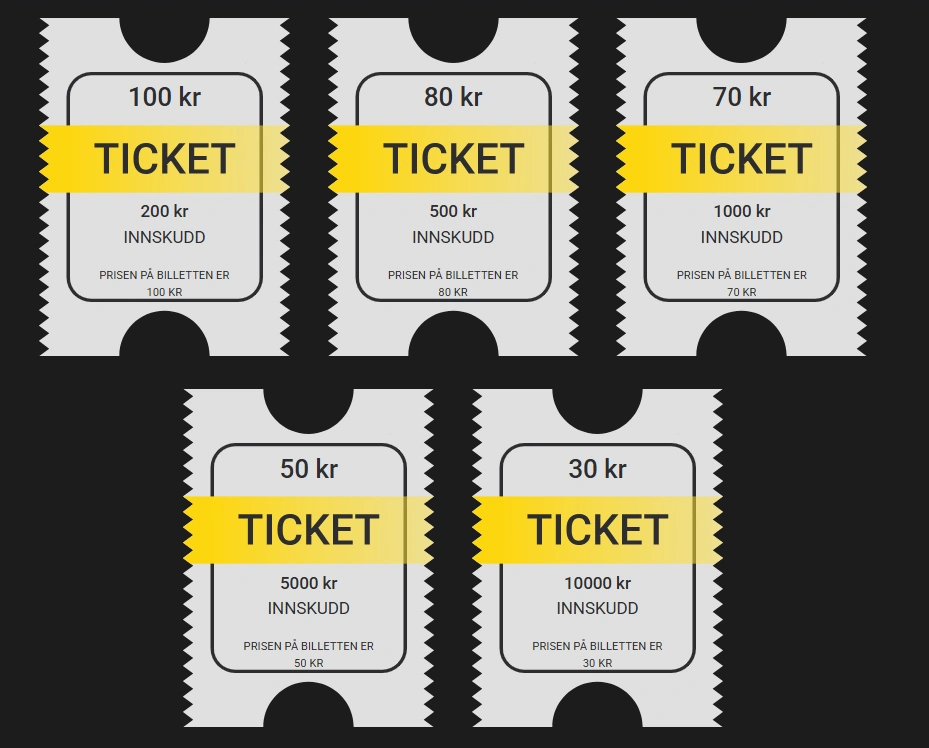 100 kr

TICKET

200 kr
INNSKUDD

PRISEN PÅ BILLETTEN ER
100 KR

80 kr

TICKET

500 kr
INNSKUDD

PRISEN PÅ BILLETTEN ER
80 KR

70 kr

TICKET

1000 kr
INNSKUDD

PRISEN PÅ BILLETTEN ER
70 KR

50 kr

TICKET

5000 kr
INNSKUDD

PRISEN PÅ BILLETTEN ER
50 KR

30 kr

TICKET

10000 kr
INNSKUDD

PRISEN PÅ BILLETTEN ER
30 KR